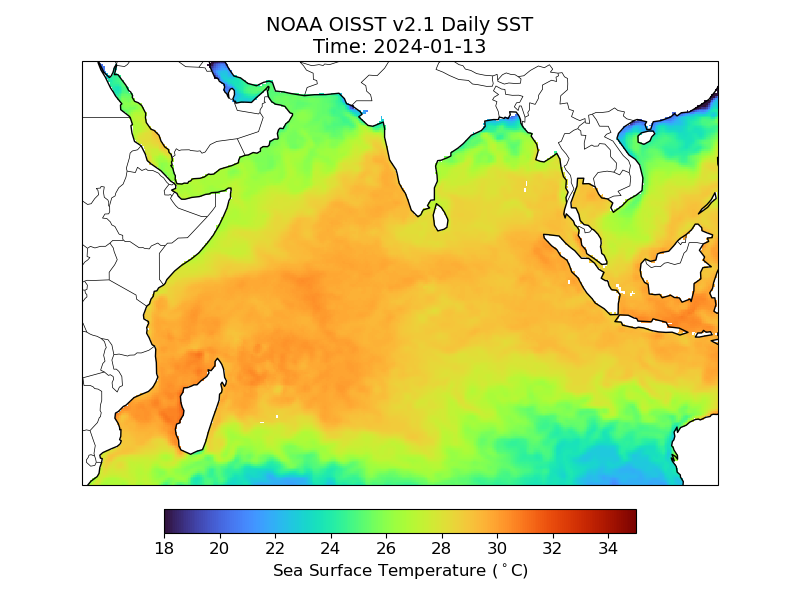 NOAA OISST v2.1 Daily SST
Time: 2024-01-13

18 20 22 24 26 28 30 32 34
Sea Surface Temperature ($^\circ$C)